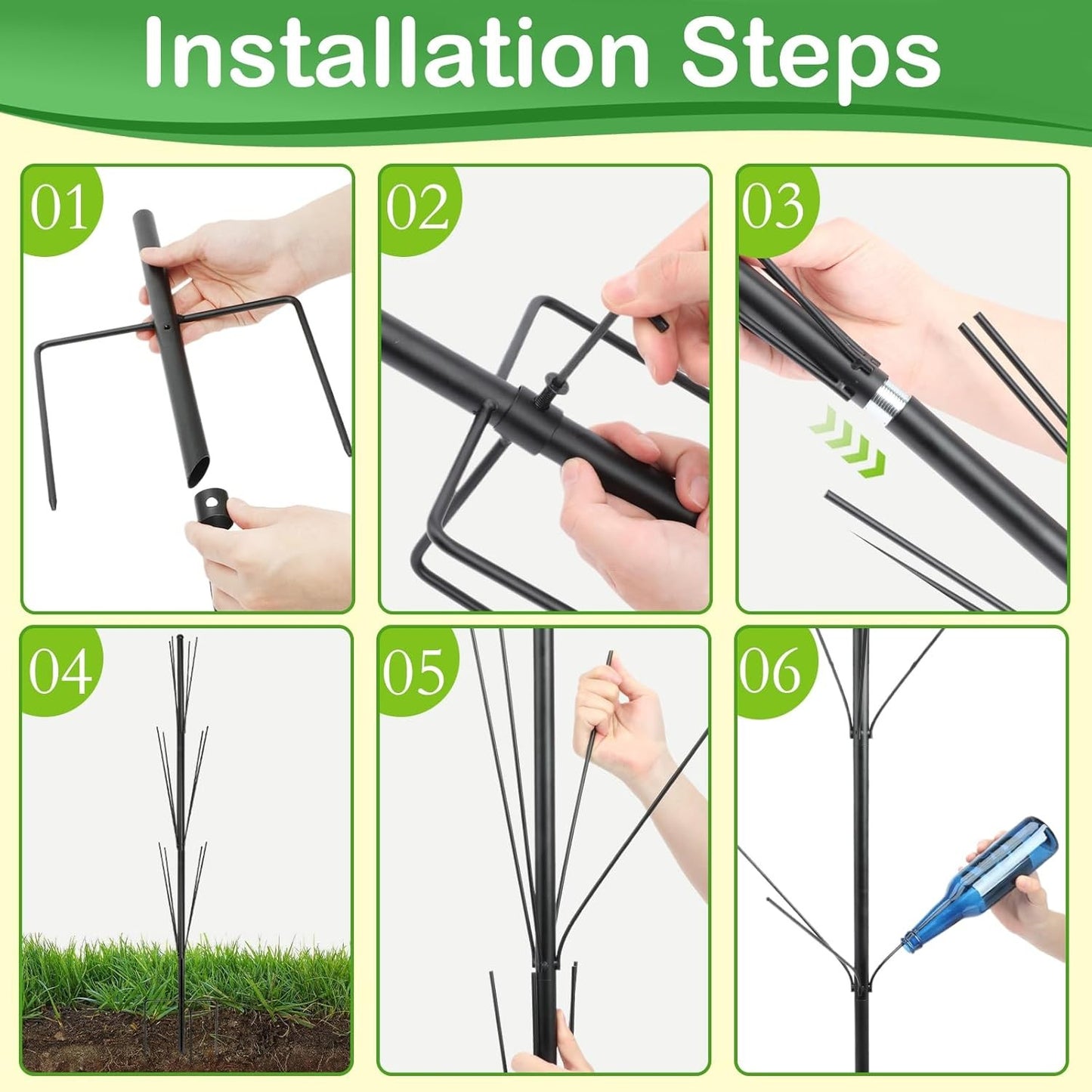 Installation Steps

01

02

03

04

05

06